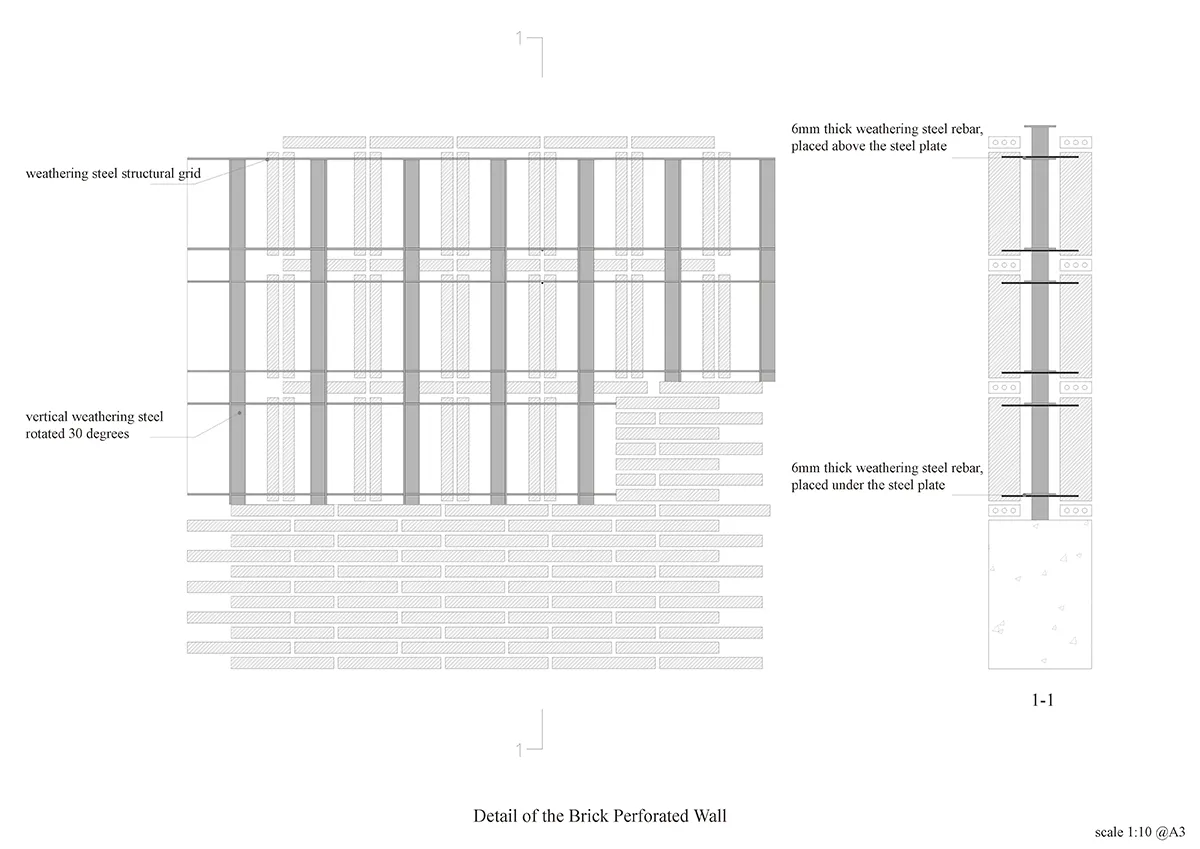 1

weathering steel structural grid

vertical weathering steel rotated 30 degrees

6mm thick weathering steel rebar, placed above the steel plate

6mm thick weathering steel rebar, placed under the steel plate

1-1

1

Detail of the Brick Perforated Wall

scale 1:10 @A3